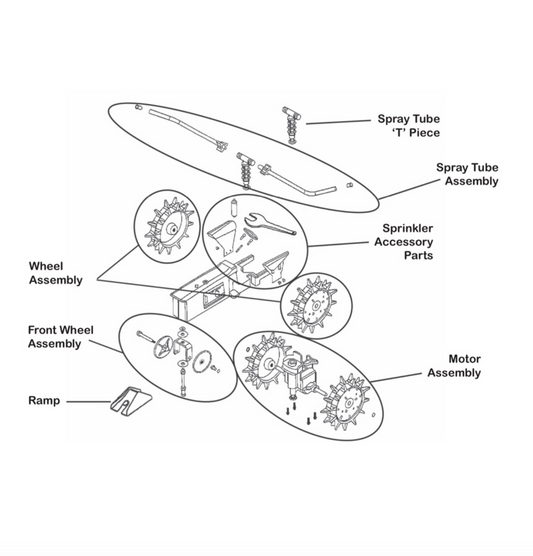 Spray Tube
'T' Piece

Spray Tube
Assembly

Sprinkler
Accessory
Parts

Wheel
Assembly

Front Wheel
Assembly

Motor
Assembly

Ramp