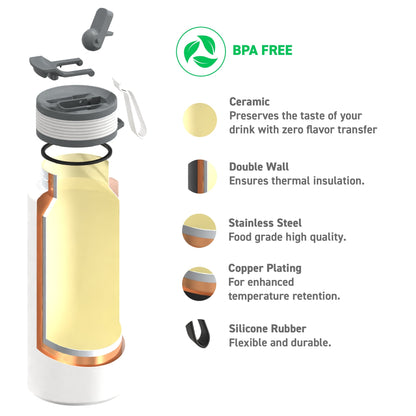 BPA FREE

Ceramic
Preserves the taste of your drink with zero flavor transfer

Double Wall
Ensures thermal insulation.

Stainless Steel
Food grade high quality.

Copper Plating
For enhanced temperature retention.

Silicone Rubber
Flexible and durable.