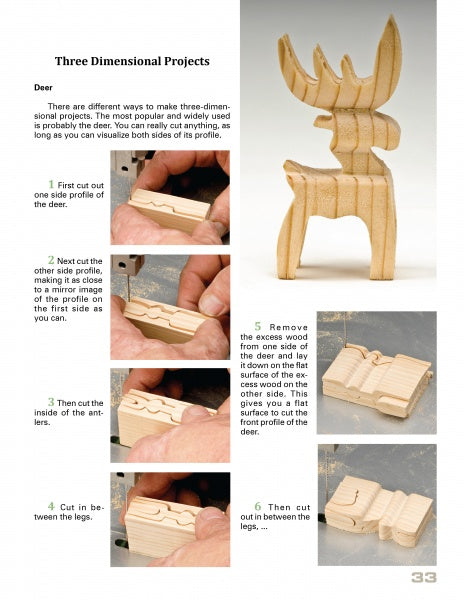 Three Dimensional Projects

Deer

There are different ways to make three-dimensional projects. The most popular and widely used is probably the deer. You can really cut anything, as long as you can visualize both sides of its profile.

1 First cut out one side profile of the deer.

2 Next cut the other side profile, making it as close to a mirror image of the profile on the first side as you can.

3 Then cut the inside of the antlers.

4 Cut in between the legs.

5 Remove the excess wood from one side of the deer and lay it down on the flat surface of the excess wood on the other side. This gives you a flat surface to cut the front profile of the deer.

6 Then cut out in between the legs, ...

33