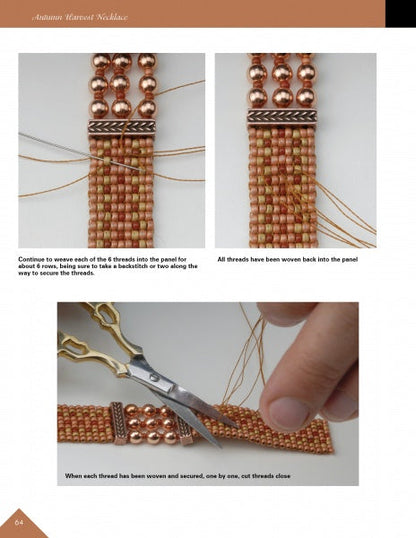 Autumn Harvest Necklace

Continue to weave each of the 6 threads into the panel for about 6 rows, being sure to take a backstitch or two along the way to secure the threads.

All threads have been woven back into the panel

When each thread has been woven and secured, one by one, cut threads close

64