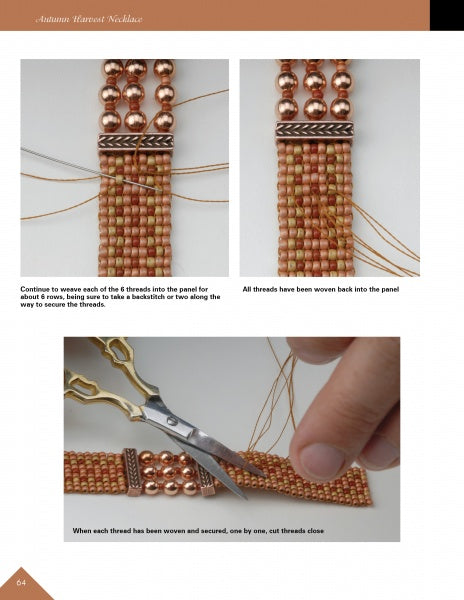 Autumn Harvest Necklace

Continue to weave each of the 6 threads into the panel for about 6 rows, being sure to take a backstitch or two along the way to secure the threads.

All threads have been woven back into the panel

When each thread has been woven and secured, one by one, cut threads close

64