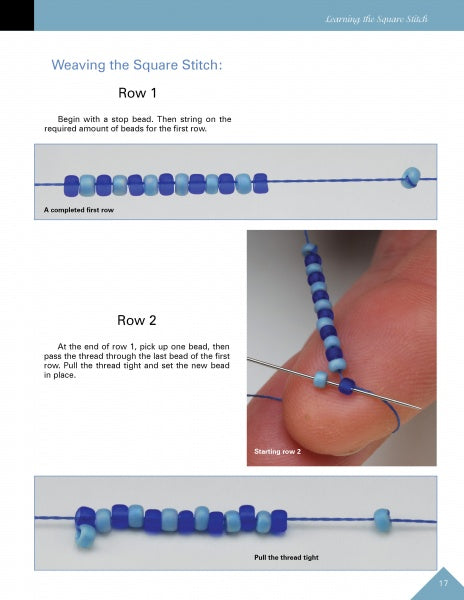 Learning the Square Stitch

Weaving the Square Stitch:

Row 1

Begin with a stop bead. Then string on the required amount of beads for the first row.

A completed first row

Row 2

At the end of row 1, pick up one bead, then pass the thread through the last bead of the first row. Pull the thread tight and set the new bead in place.

Starting row 2

Pull the thread tight

17